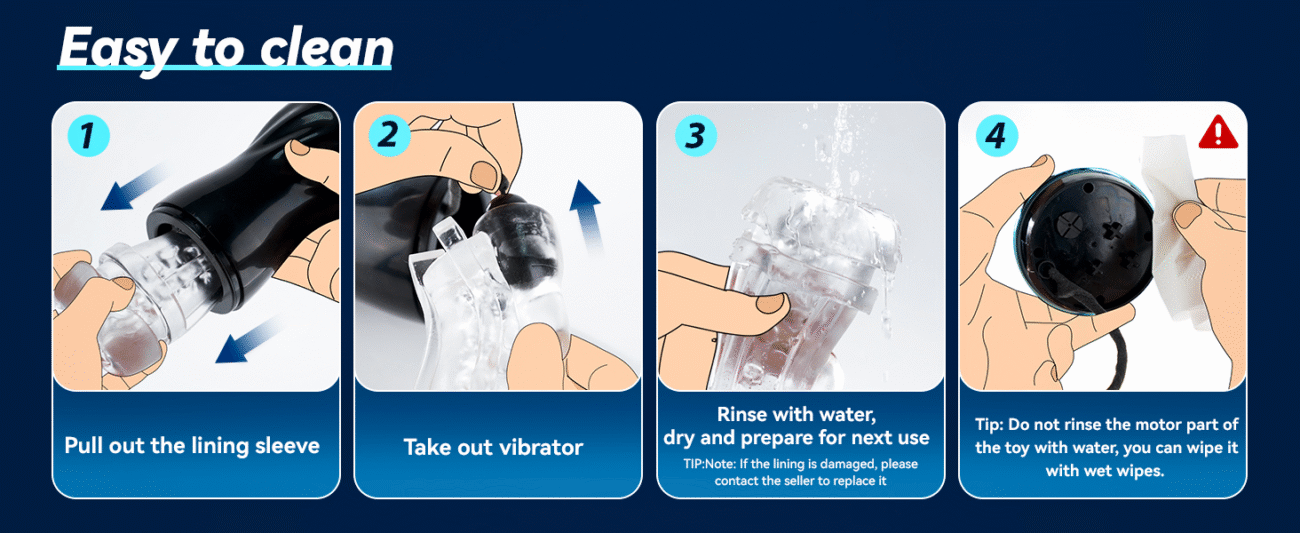 Easy to clean

1

Pull out the lining sleeve

2

Take out vibrator

3

Rinse with water, dry and prepare for next use

TIP:Note: If the lining is damaged, please contact the seller to replace it

4

Tip: Do not rinse the motor part of the toy with water, you can wipe it with wet wipes.