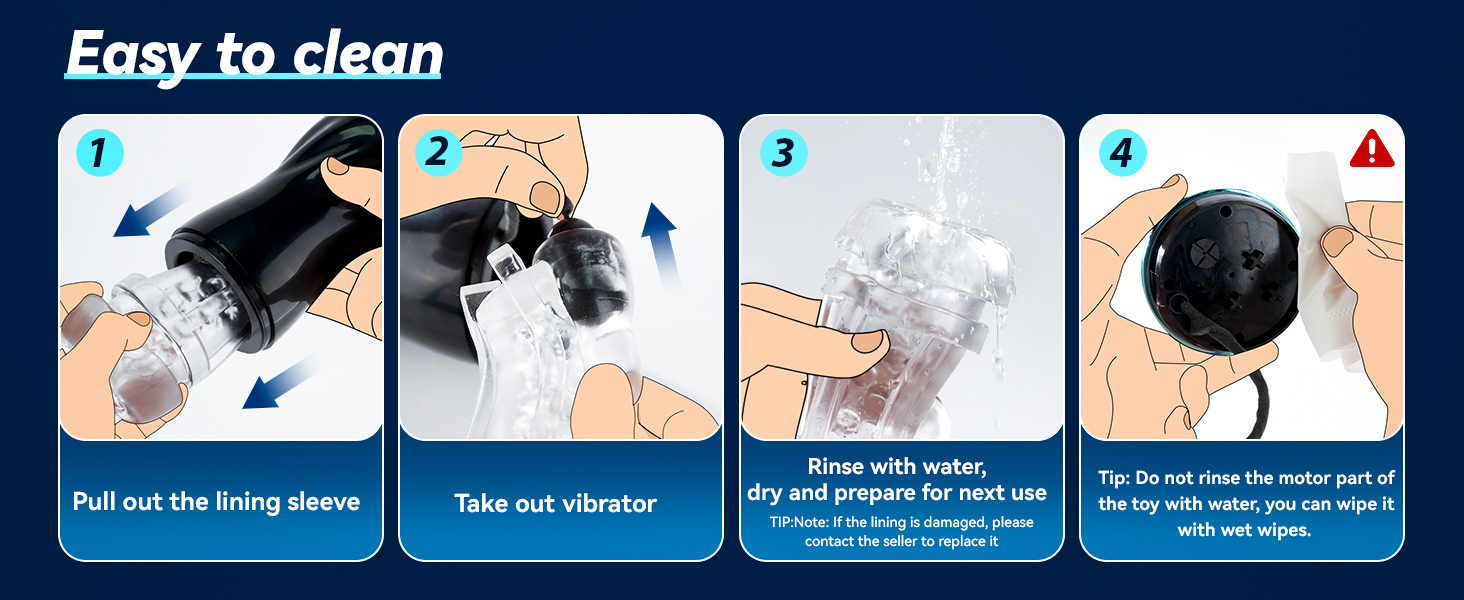 Easy to clean

1

Pull out the lining sleeve

2

Take out vibrator

3

Rinse with water, dry and prepare for next use

TIP:Note: If the lining is damaged, please contact the seller to replace it

4

Tip: Do not rinse the motor part of the toy with water, you can wipe it with wet wipes.