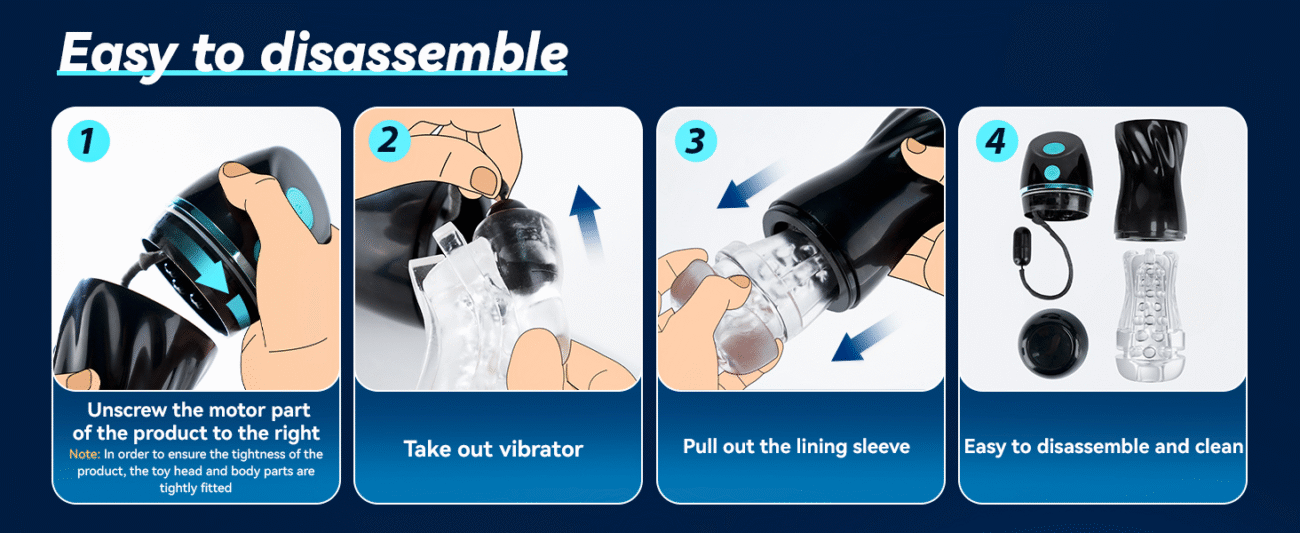 Easy to disassemble

1

Unscrew the motor part of the product to the right
Note: In order to ensure the tightness of the product, the toy head and body parts are tightly fitted

2

Take out vibrator

3

Pull out the lining sleeve

4

Easy to disassemble and clean